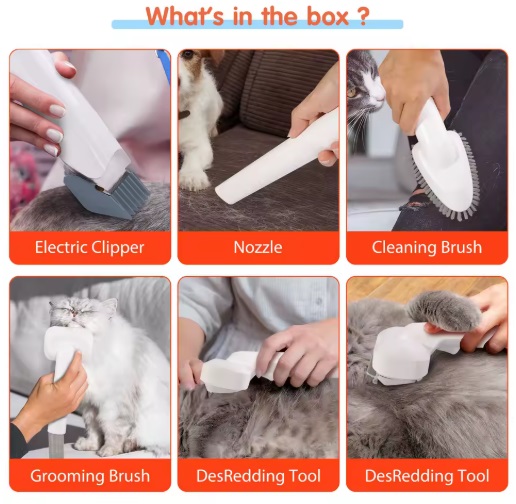 What's in the box ?

Electric Clipper

Nozzle

Cleaning Brush

Grooming Brush

DesRedding Tool

DesRedding Tool